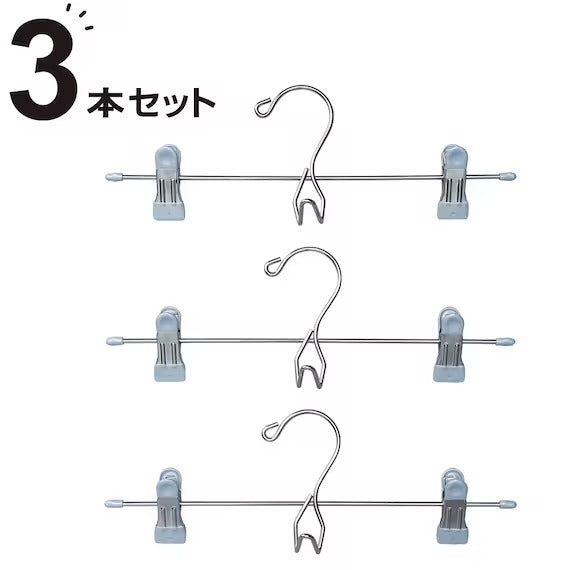 3本セット