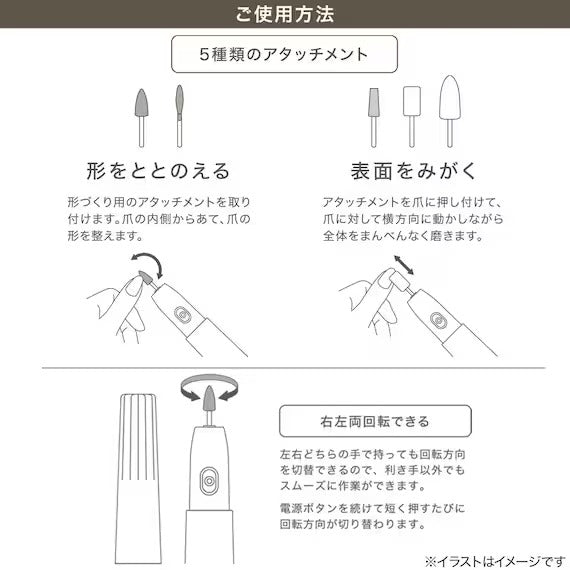 ご使用方法

5種類のアタッチメント

形をととのえる

形づくり用のアタッチメントを取り付けます。爪の内側からあて、爪の形を整えます。

表面をみがく

アタッチメントを爪に押し付けて、爪に対して横方向に動かしながら全体をまんべんなく磨きます。

右左両回転できる

左右どちらの手で持っても回転方向を切替できるので、利き手以外でもスムーズに作業ができます。

電源ボタンを続けて短く押すたびに回転方向が切り替わります。

※イラストはイメージです