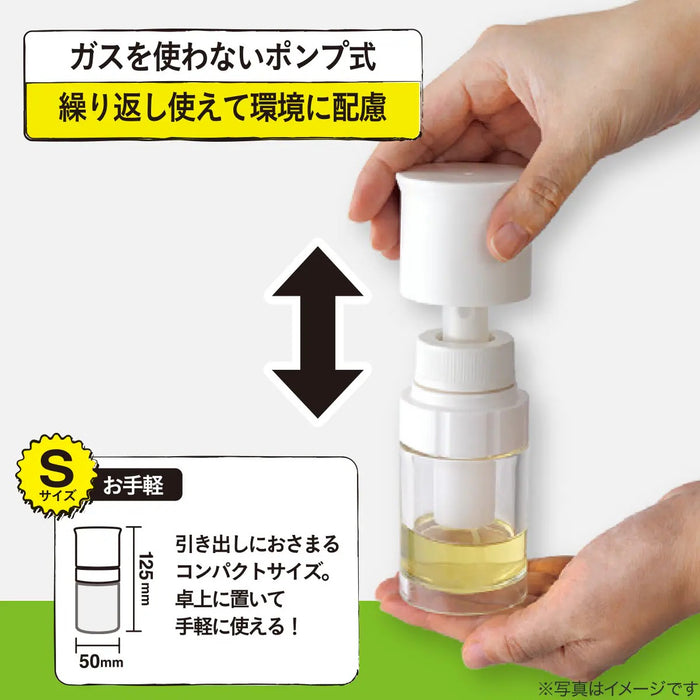 ガスを使わないポンプ式

繰り返し使えて環境に配慮

S
サイズ

お手軽

125mm

50mm

引き出しにおさまるコンパクトサイズ。卓上に置いて手軽に使える！

※写真はイメージです