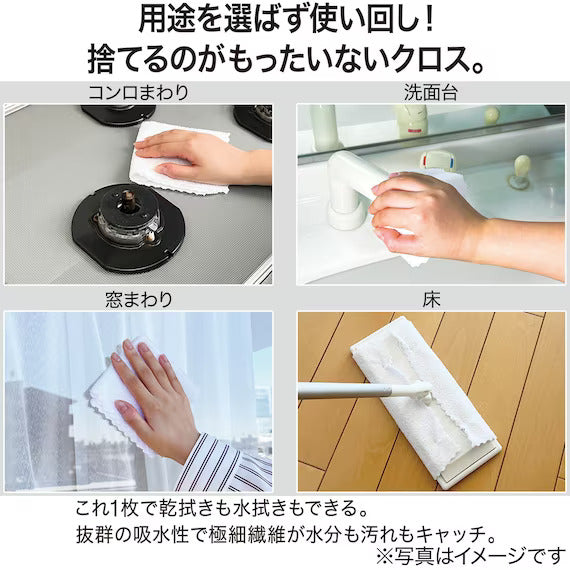 用途を選ばず使い回し！
捨てるのがもったいないクロス。

コンロまわり

洗面台

窓まわり

床

これ1枚で乾拭きも水拭きもできる。
抜群の吸水性で極細繊維が水分も汚れもキャッチ。

※写真はイメージです