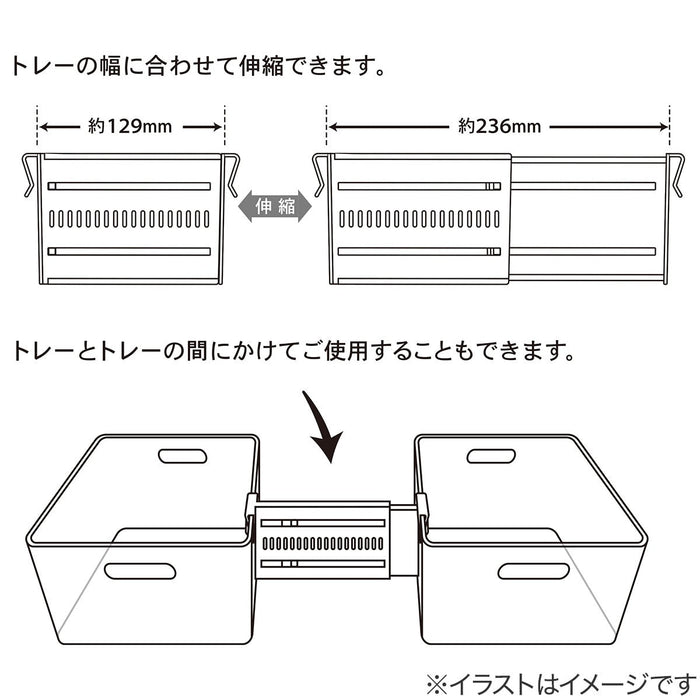 トレーの幅に合わせて伸縮できます。

約129mm

伸縮

約236mm

トレーとトレーの間にかけてご使用することもできます。

※イラストはイメージです