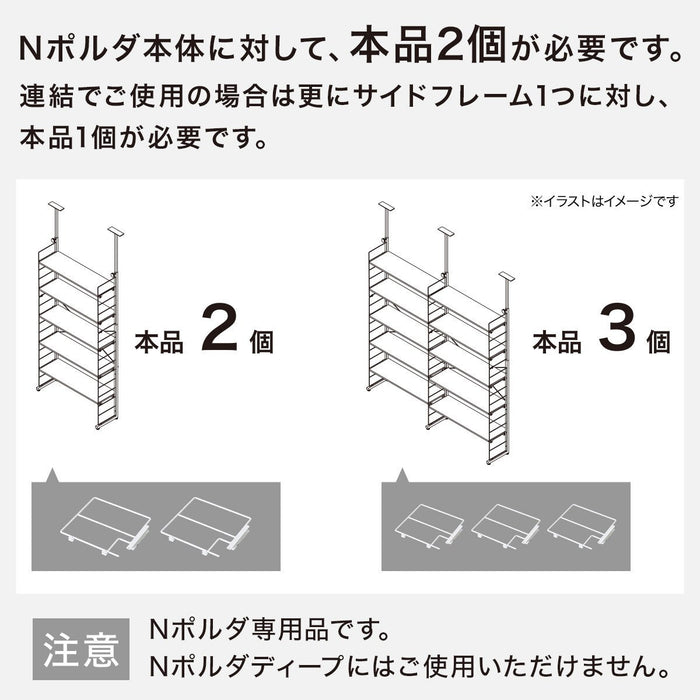 Nポルダ本体に対して、本品2個が必要です。
連結でご使用の場合は更にサイドフレーム1つに対し、本品1個が必要です。

※イラストはイメージです

本品 2 個

本品 3 個

注意

Nポルダ専用品です。
Nポルダディープにはご使用いただけません。