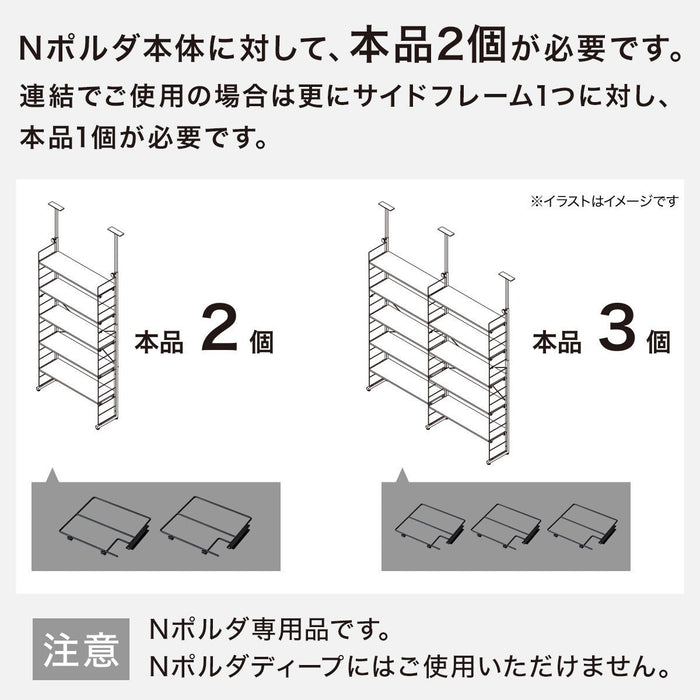 Nポルダ本体に対して、本品2個が必要です。
連結でご使用の場合は更にサイドフレーム1つに対し、本品1個が必要です。

※イラストはイメージです

本品 2 個

本品 3 個

注意

Nポルダ専用品です。
Nポルダディープにはご使用いただけません。