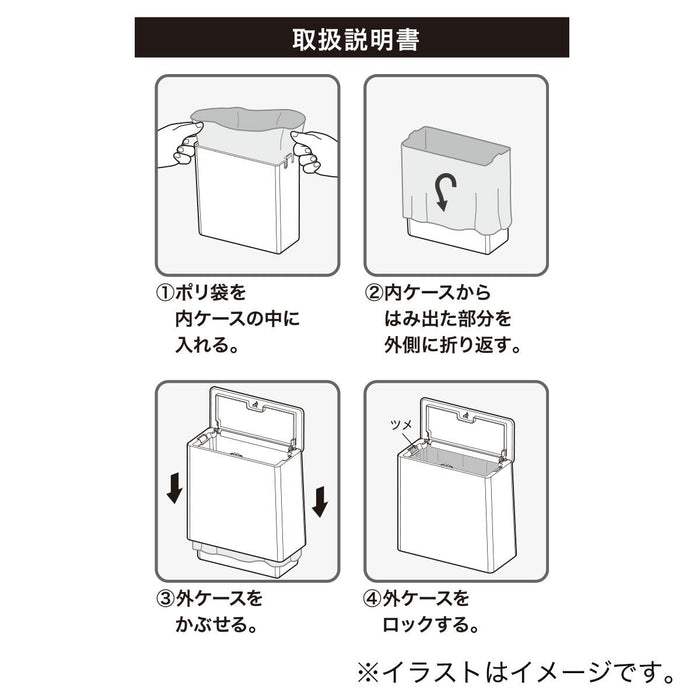 取扱説明書

①ポリ袋を内ケースの中に入れる。

②内ケースからはみ出た部分を外側に折り返す。

③外ケースをかぶせる。

ツメ

④外ケースをロックする。

※イラストはイメージです。