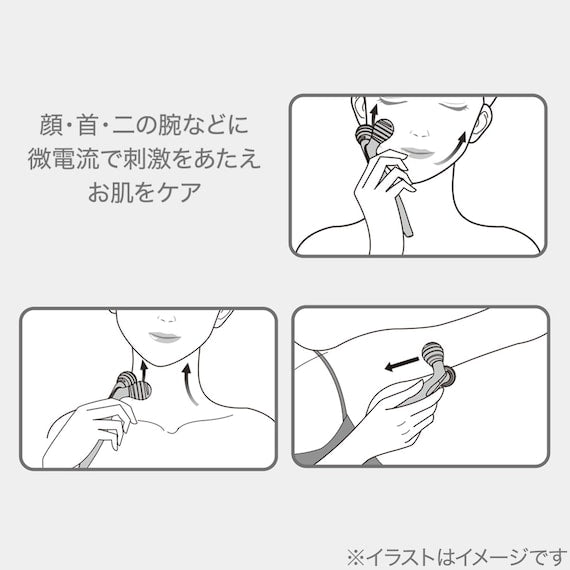 顔・首・二の腕などに
微電流で刺激をあたえ
お肌をケア

※イラストはイメージです