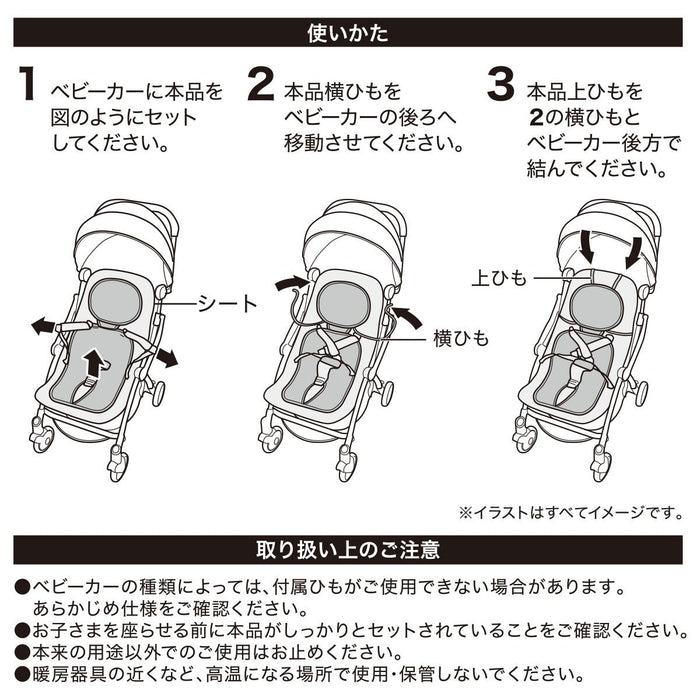 使いかた

1 ベビーカーに本品を図のようにセットしてください。

2 本品横ひもをベビーカーの後ろへ移動させてください。

3 本品上ひもを2の横ひもとベビーカー後方で結んでください。

シート

横ひも

上ひも

※イラストはすべてイメージです。

取り扱い上のご注意

●ベビーカーの種類によっては、付属ひもがご使用できない場合があります。あらかじめ仕様をご確認ください。
●お子さまを座らせる前に本品がしっかりとセットされていることをご確認ください。
●本来の用途以外でのご使用はお止めください。
●暖房器具の近くなど、高温になる場所で使用・保管しないでください。