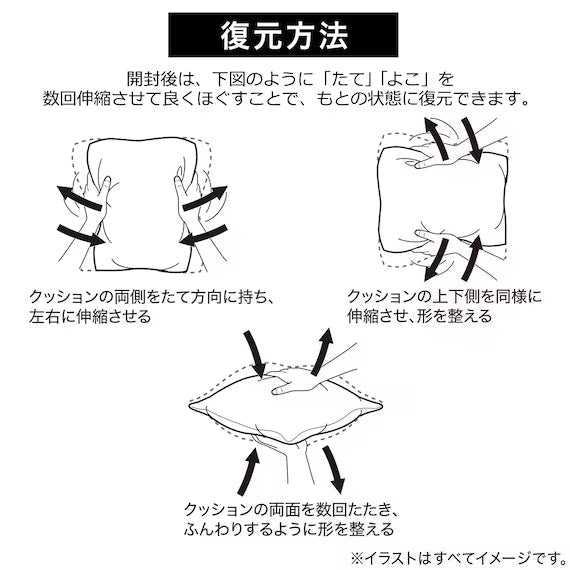 復元方法

開封後は、下図のように「たて」「よこ」を数回伸縮させて良くほぐすことで、もとの状態に復元できます。

クッションの両側をたて方向に持ち、左右に伸縮させる

クッションの上下側を同様に伸縮させ、形を整える

クッションの両面を数回たたき、ふんわりするように形を整える

※イラストはすべてイメージです。