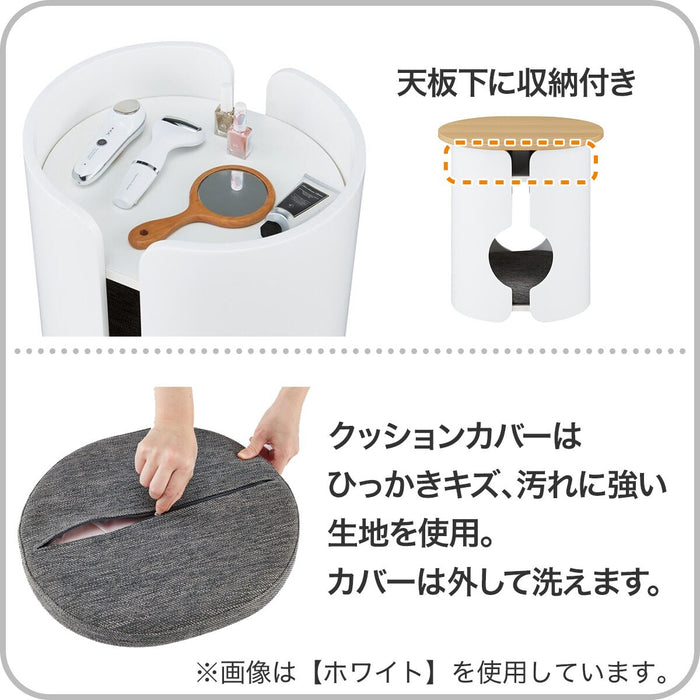 天板下に収納付き

クッションカバーは
ひっかきキズ、汚れに強い
生地を使用。
カバーは外して洗えます。

※画像は【ホワイト】を使用しています。